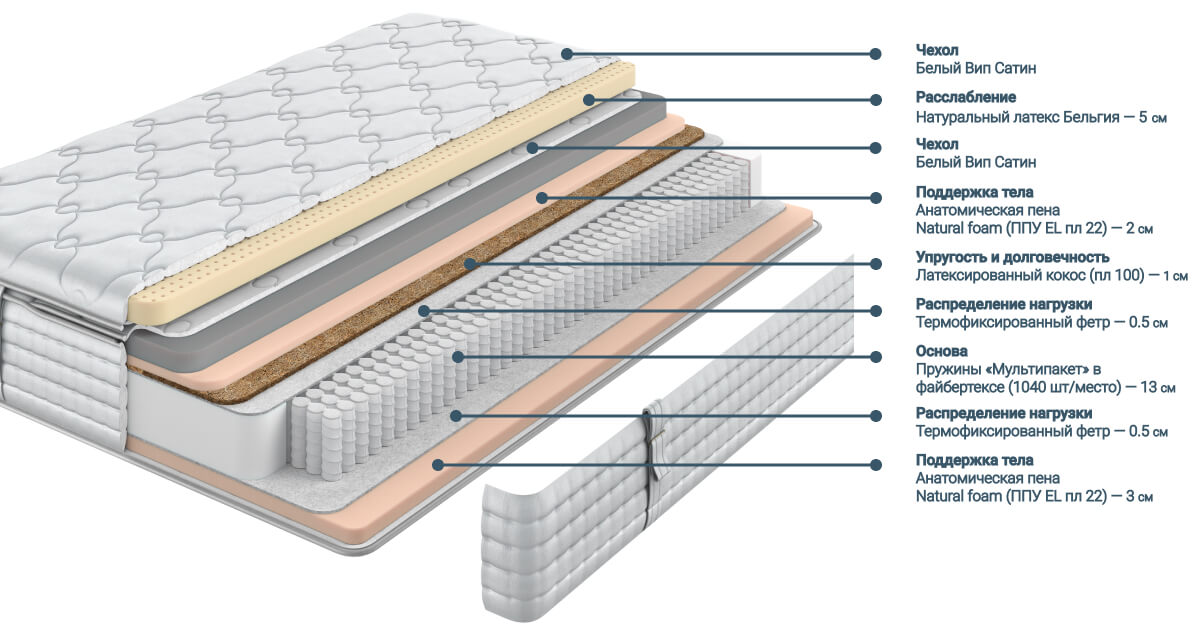 Чехол
Белый Вип Сатин

Расслабление
Натуральный латекс Бельгия — 5 см

Чехол
Белый Вип Сатин

Поддержка тела
Анатомическая пена
Natural foam (ППУ EL пл 22) — 2 см

Упругость и долговечность
Латексированный кокос (пл 100) — 1 см

Распределение нагрузки
Термофиксированный фетр — 0.5 см

Основа
Пружины «Мультипакет» в файбертексе (1040 шт/место) — 13 см

Распределение нагрузки
Термофиксированный фетр — 0.5 см

Поддержка тела
Анатомическая пена
Natural foam (ППУ EL пл 22) — 3 см